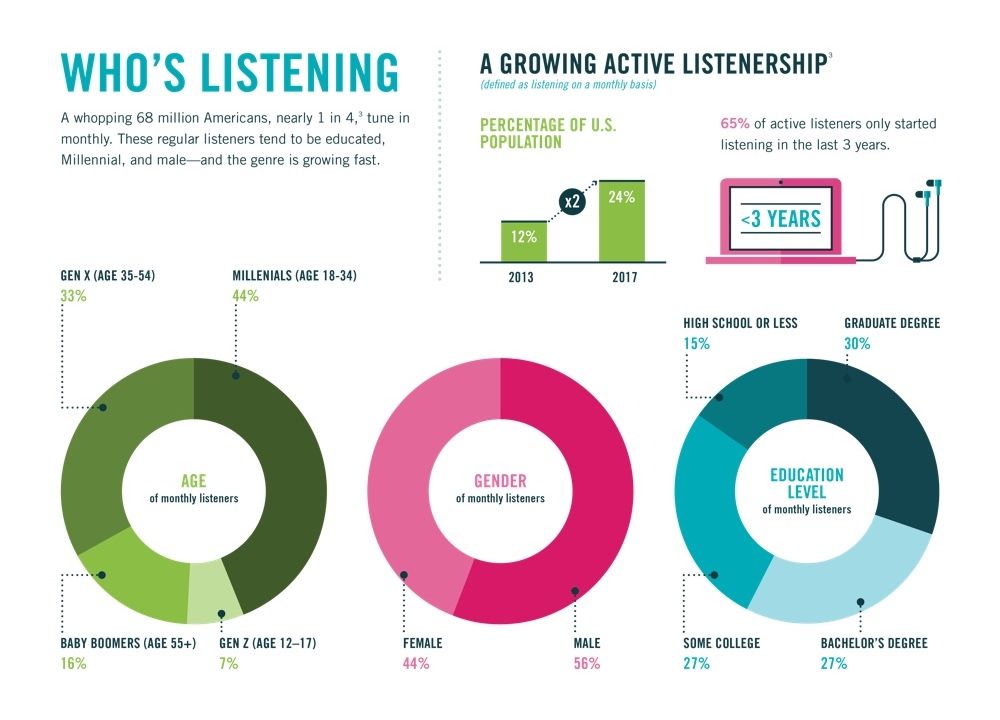 WHO'S LISTENING

A whopping 68 million Americans, nearly 1 in 4,$^3$ tune in monthly. These regular listeners tend to be educated, Millennial, and male—and the genre is growing fast.

A GROWING ACTIVE LISTENERSHIP$^3$

(defined as listening on a monthly basis)

PERCENTAGE OF U.S. POPULATION

12%

x2

24%

2013

2017

65% of active listeners only started listening in the last 3 years.

<3 YEARS

GEN X (AGE 35-54)
33%

MILLENIALS (AGE 18-34)
44%

AGE
of monthly listeners

BABY BOOMERS (AGE 55+)
16%

GEN Z (AGE 12–17)
7%

GENDER
of monthly listeners

FEMALE
44%

MALE
56%

HIGH SCHOOL OR LESS
15%

GRADUATE DEGREE
30%

EDUCATION LEVEL
of monthly listeners

SOME COLLEGE
27%

BACHELOR'S DEGREE
27%